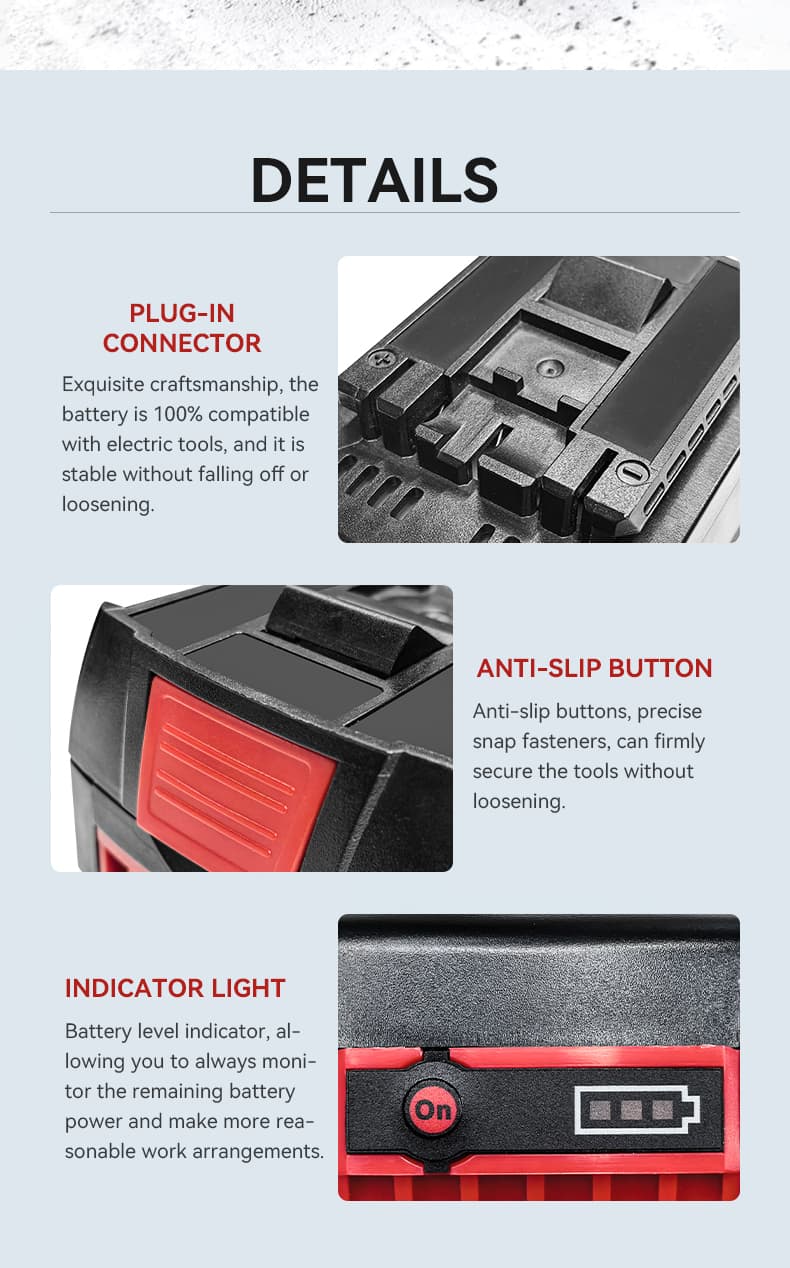 DETAILS

PLUG-IN CONNECTOR

Exquisite craftsmanship, the battery is 100% compatible with electric tools, and it is stable without falling off or loosening.

ANTI-SLIP BUTTON

Anti-slip buttons, precise snap fasteners, can firmly secure the tools without loosening.

INDICATOR LIGHT

Battery level indicator, allowing you to always monitor the remaining battery power and make more reasonable work arrangements.

On