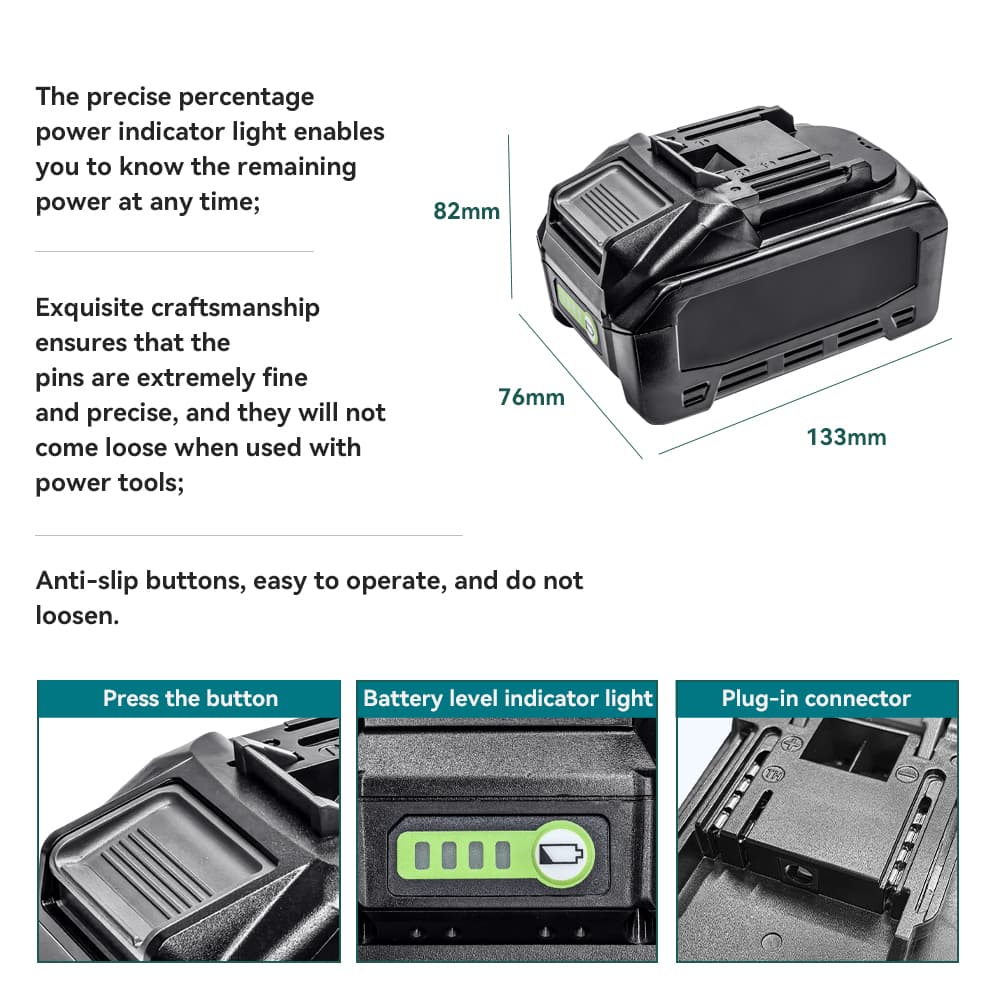 The precise percentage power indicator light enables you to know the remaining power at any time;

Exquisite craftsmanship ensures that the pins are extremely fine and precise, and they will not come loose when used with power tools;

Anti-slip buttons, easy to operate, and do not loosen.

82mm

76mm

133mm

Press the button

Battery level indicator light

Plug-in connector