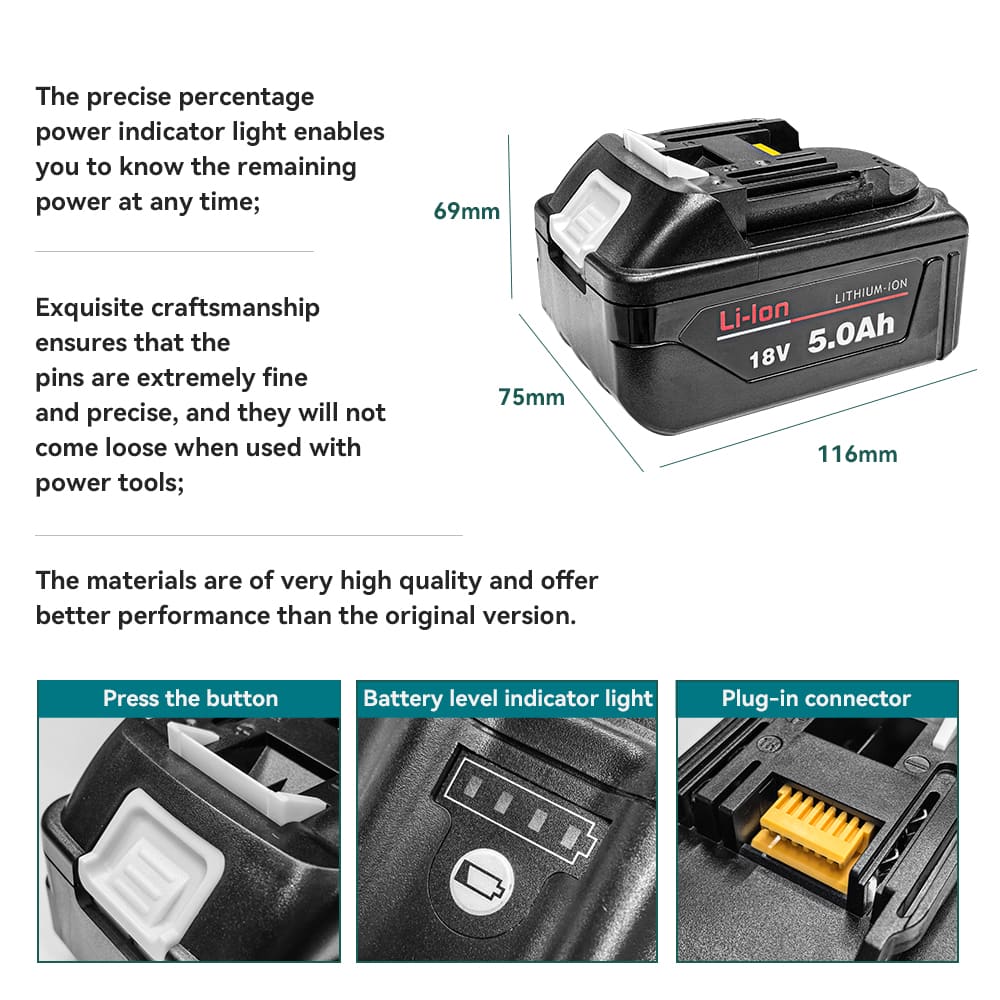 The precise percentage power indicator light enables you to know the remaining power at any time;

Exquisite craftsmanship ensures that the pins are extremely fine and precise, and they will not come loose when used with power tools;

The materials are of very high quality and offer better performance than the original version.

69mm

75mm

116mm

LITHIUM-ION

Li-Ion

18V 5.0Ah

Press the button

Battery level indicator light

Plug-in connector